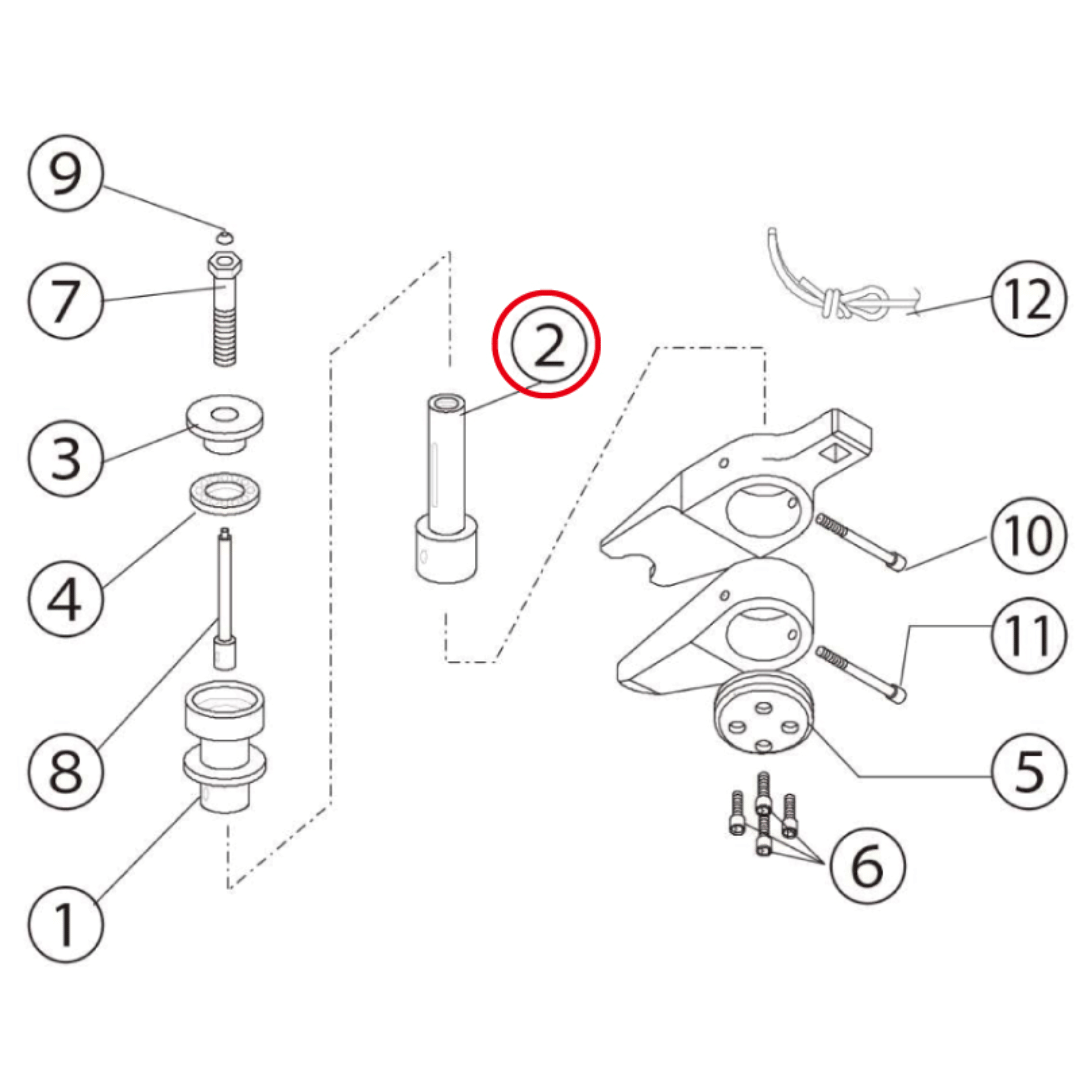 9
7
3
4
8
1
2
12
10
11
5
6